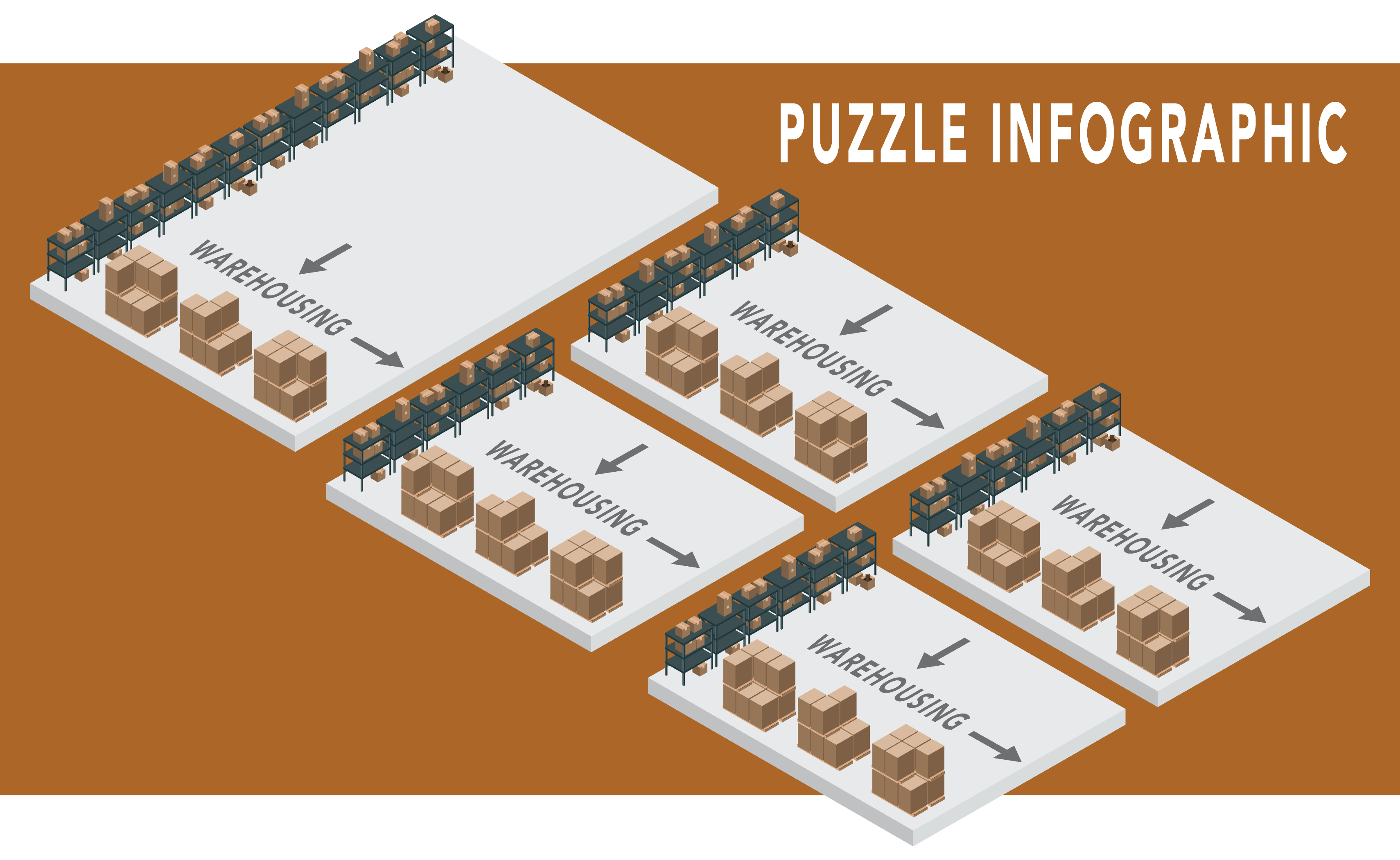 PUZZLE INFOGRAPHIC

WAREHOUSING

WAREHOUSING

WAREHOUSING

WAREHOUSING

WAREHOUSING